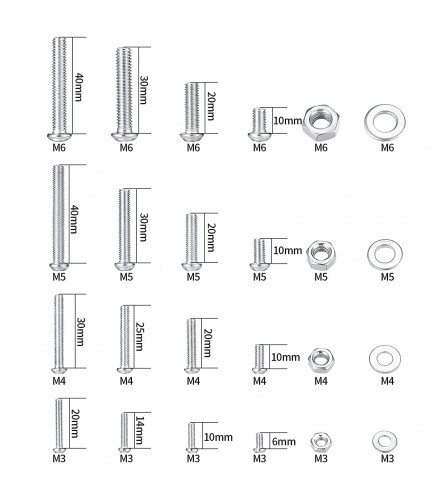 40mm
M6
30mm
M6
20mm
M6
10mm
M6
M6
M6

40mm
M5
30mm
M5
20mm
M5
10mm
M5
M5
M5

30mm
M4
25mm
M4
20mm
M4
10mm
M4
M4
M4

20mm
M3
14mm
M3
10mm
M3
6mm
M3
M3
M3