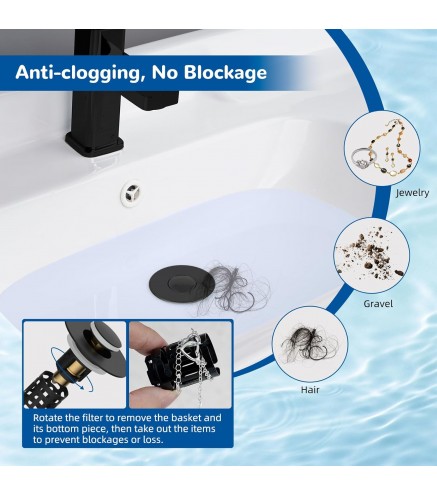 Anti-clogging, No Blockage

Jewelry

Gravel

Hair

Rotate the filter to remove the basket and its bottom piece, then take out the items to prevent blockages or loss.