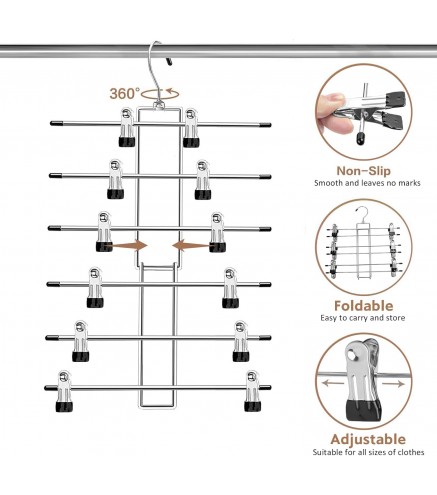 360°

Non-Slip
Smooth and leaves no marks

Foldable
Easy to carry and store

Adjustable
Suitable for all sizes of clothes