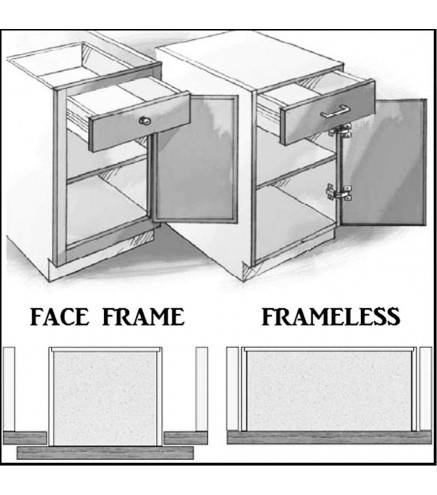 FACE FRAME

FRAMELESS